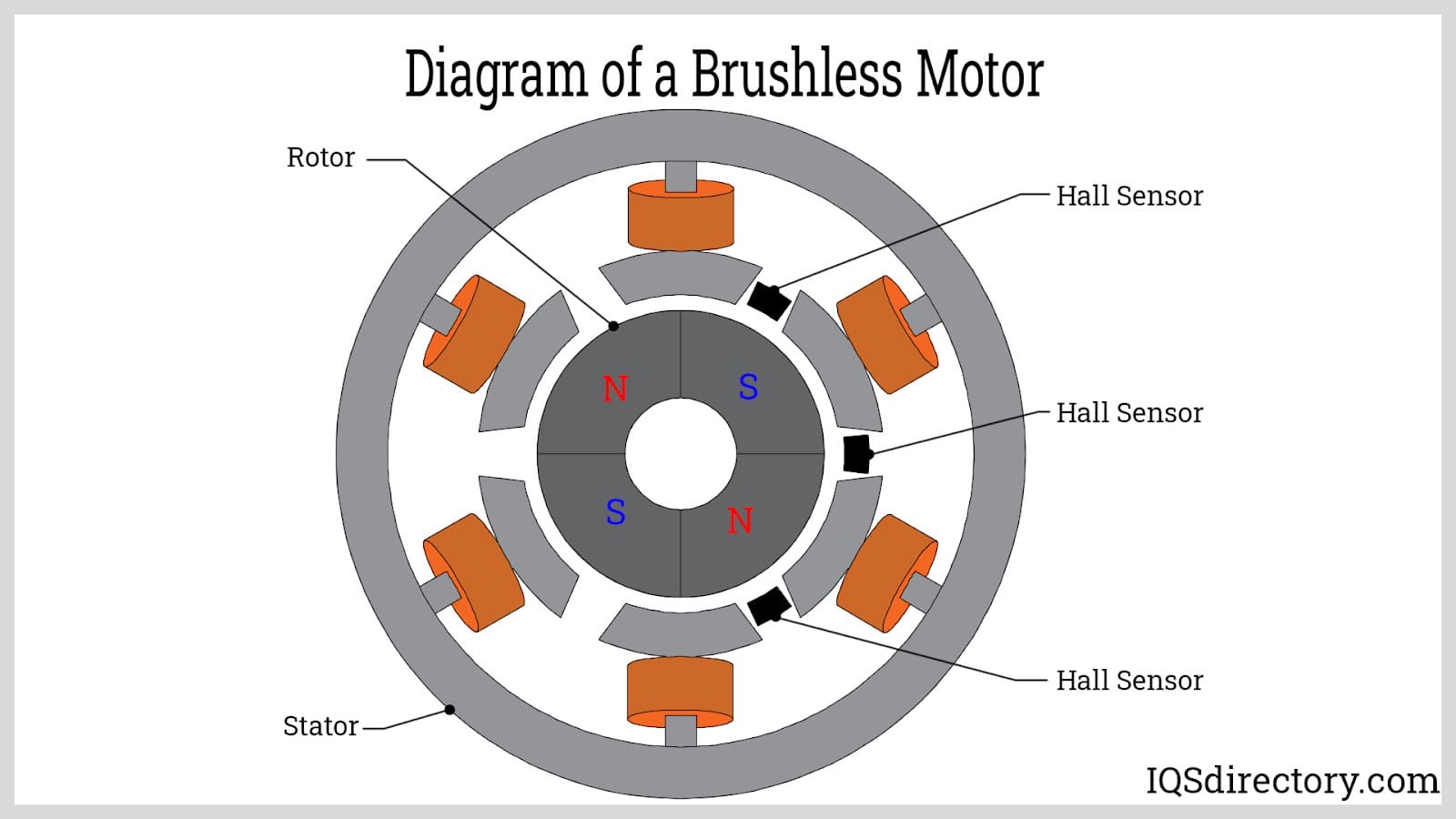 Diagram of a Brushless Motor

Rotor

Hall Sensor

N

S

Hall Sensor

S

N

Hall Sensor

Stator

IQSdirectory.com